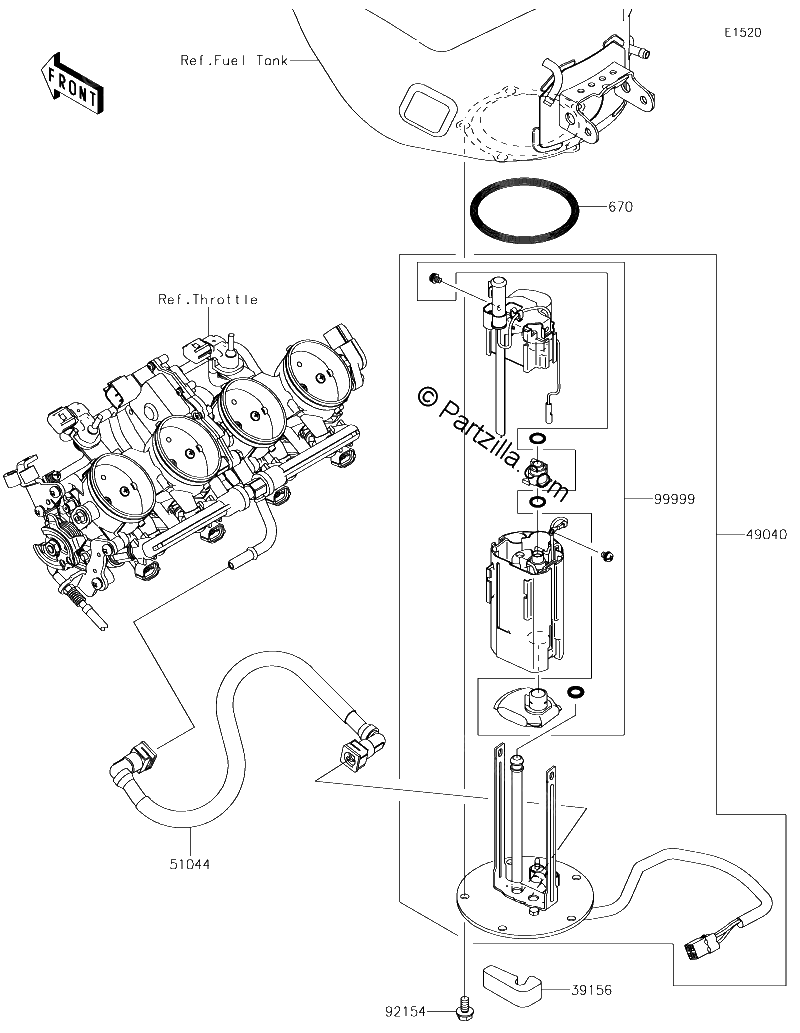 E1520
FRONT
Ref.Fuel Tank
670
Ref.Throttle
© Partzilla.com
99999
49040
51044
39156
92154