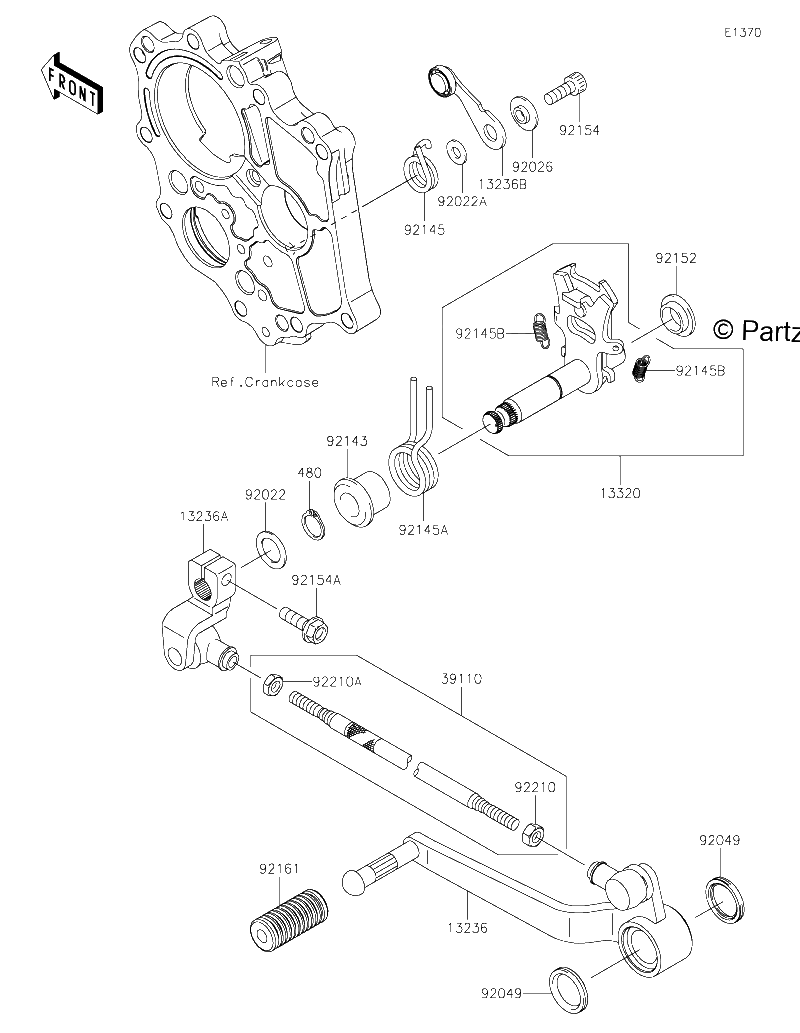 E1370

FRONT

92154

92026

13236B

92022A

92145

92152

© Partz

92145B

92145B

Ref.Crankcase

92143

480

92022

13236A

92145A

13320

92154A

92210A

39110

92210

92049

92161

13236

92049