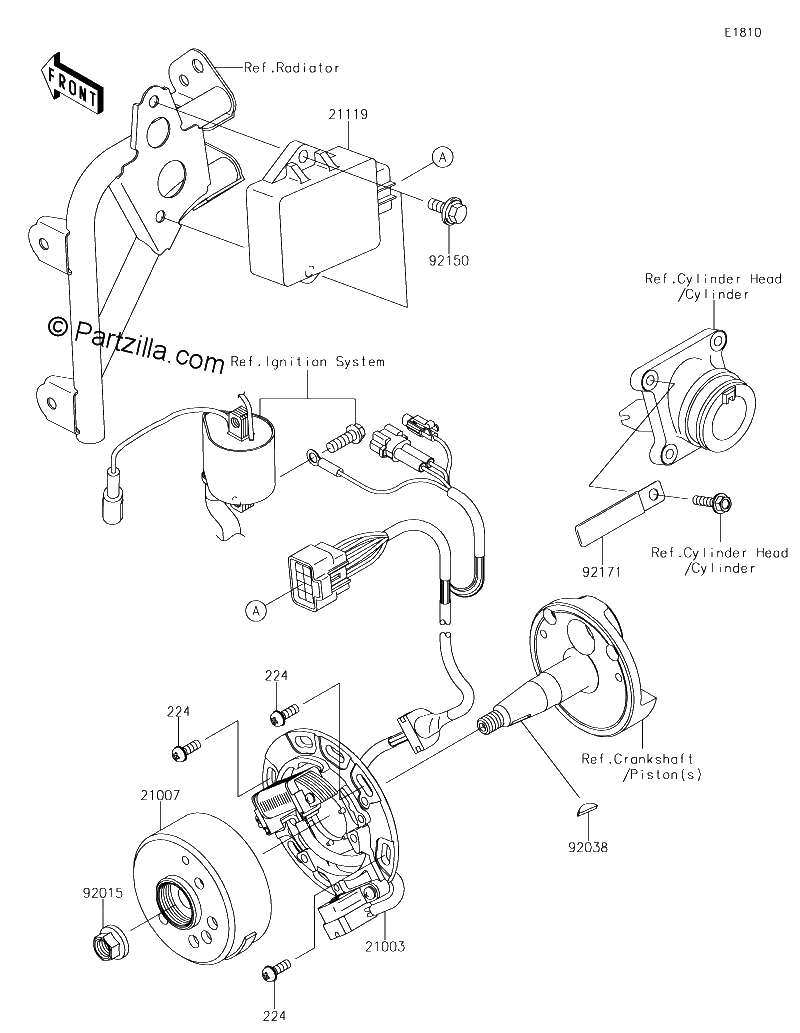 E1810

FRONT

Ref.Radiator

21119

A

92150

Ref.Cylinder Head /Cylinder

© Partzilla.com

Ref.Ignition System

92171

Ref.Cylinder Head /Cylinder

A

224

224

21007

Ref.Crankshaft /Piston(s)

92038

92015

21003

224