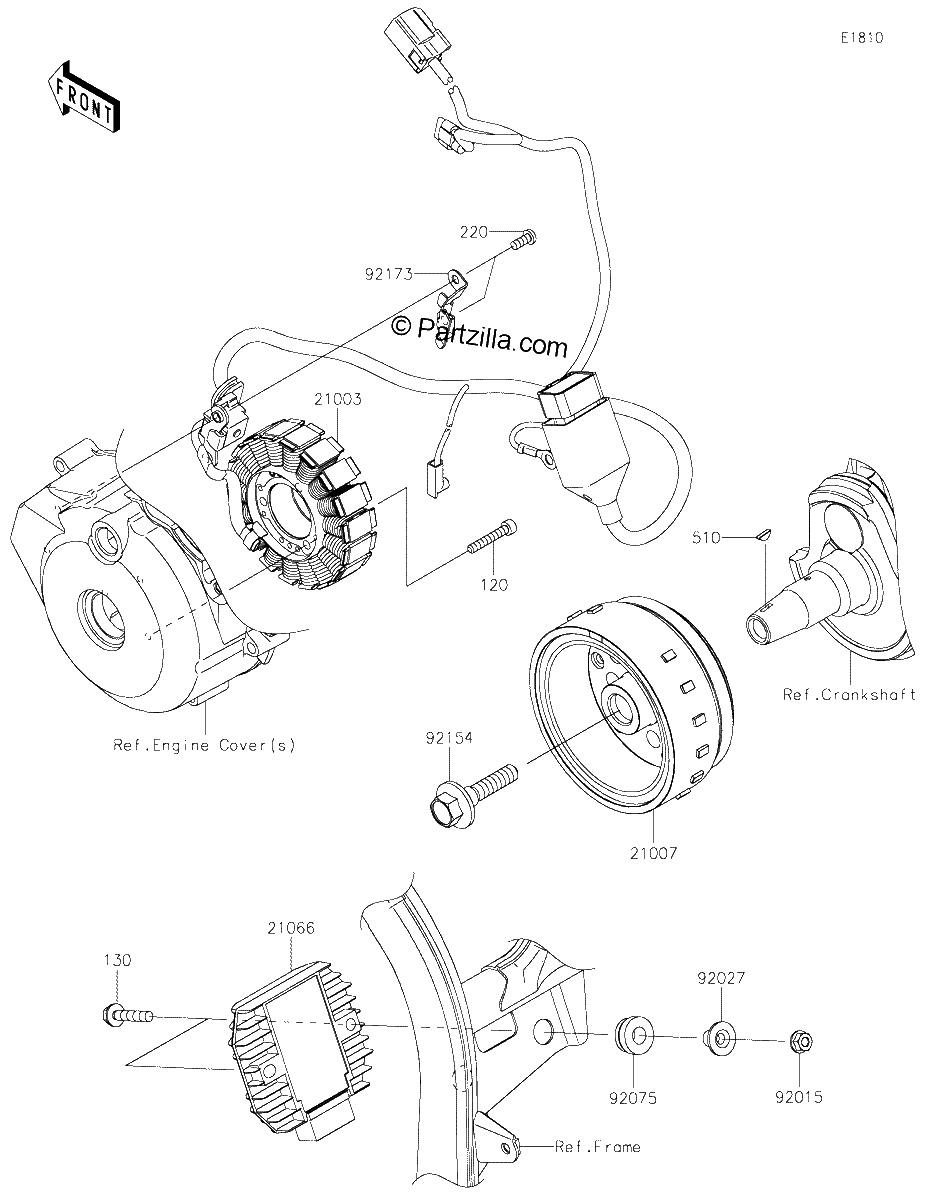 E1810

FRONT

220

92173

© Partzilla.com

21003

510

120

Ref.Crankshaft

Ref.Engine Cover(s)

92154

21007

21066

130

92027

92075

92015

Ref.Frame