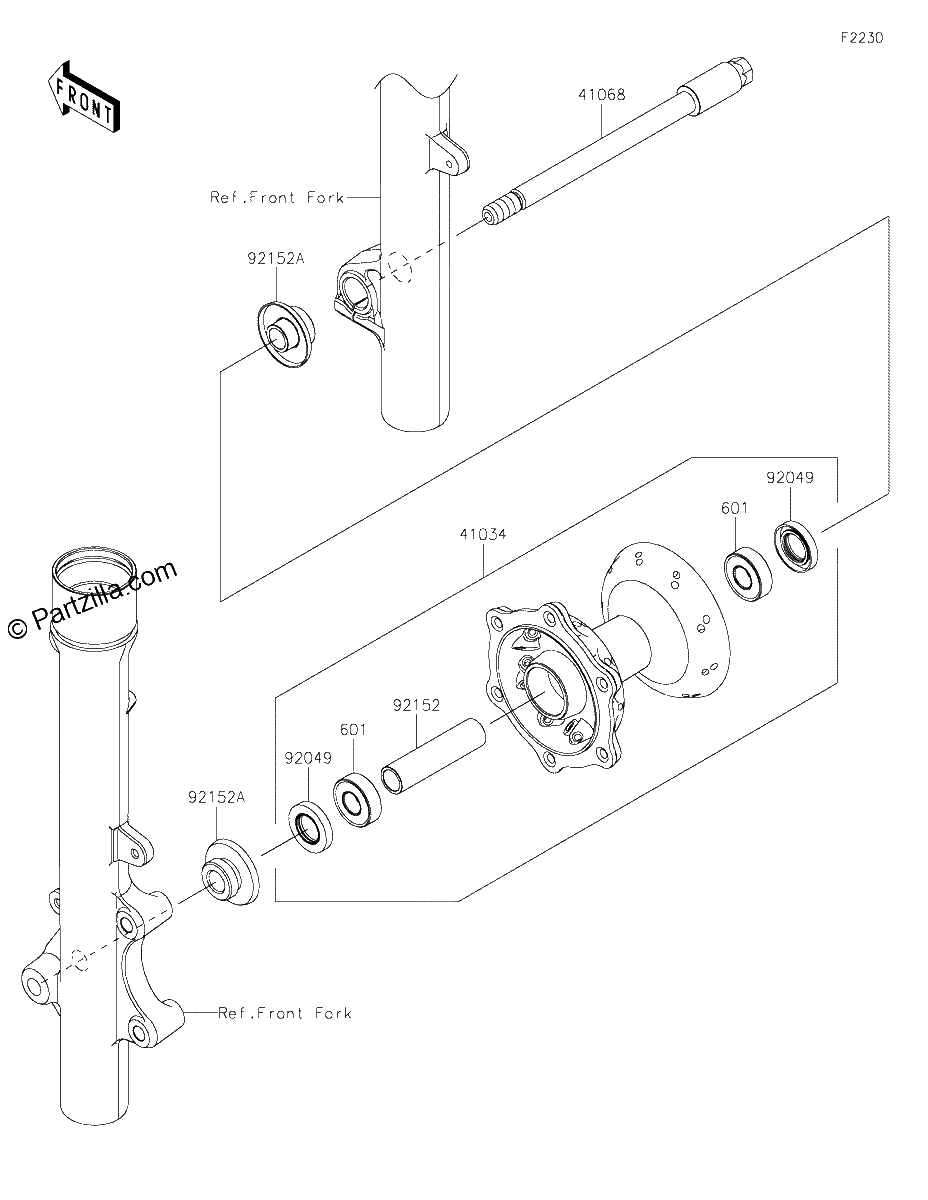 F2230

FRONT

41068

Ref.Front Fork

92152A

92049

601

41034

© Partzilla.com

92152

601

92049

92152A

Ref.Front Fork