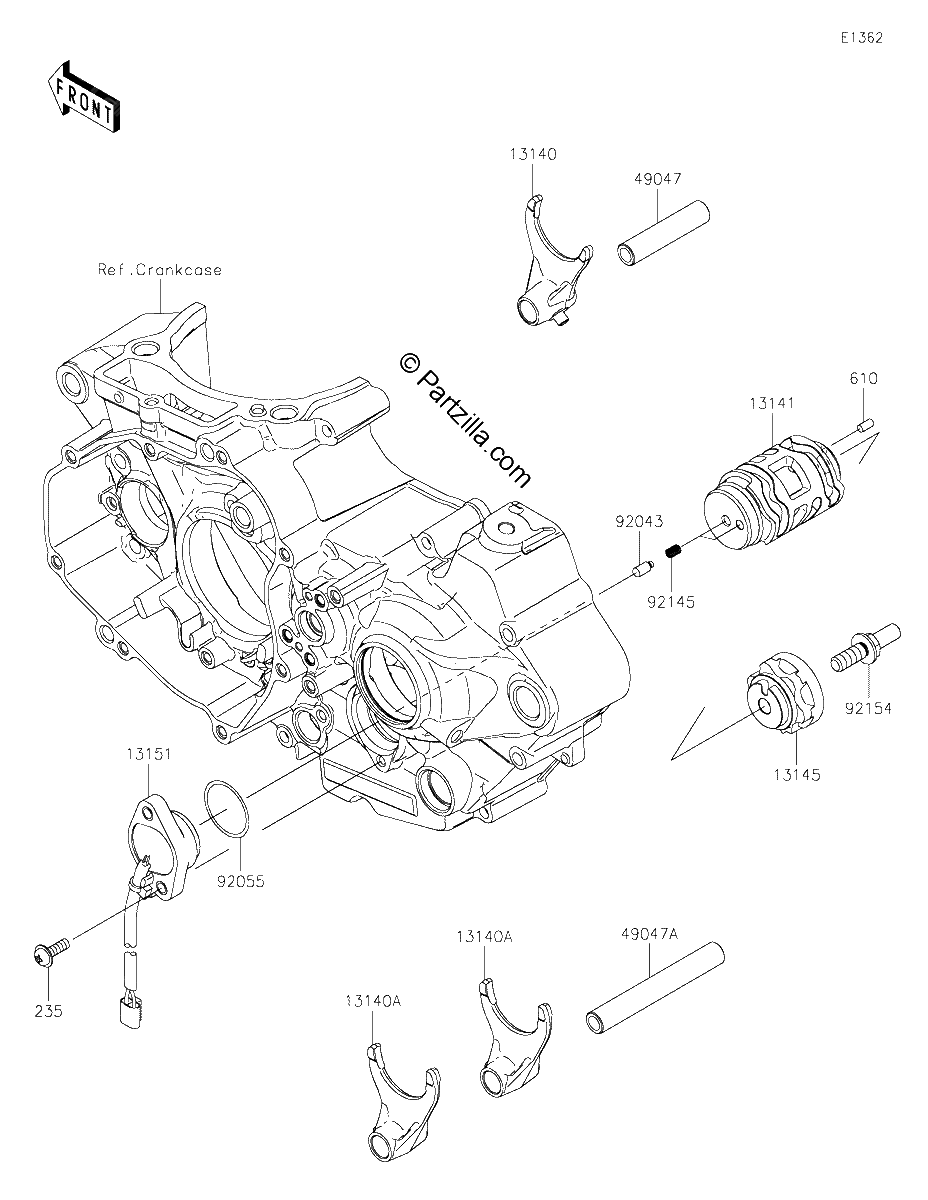 E1362

FRONT

13140

49047

Ref.Crankcase

© Partzilla.com

610

13141

92043

92145

92154

13145

13151

92055

235

13140A

49047A

13140A