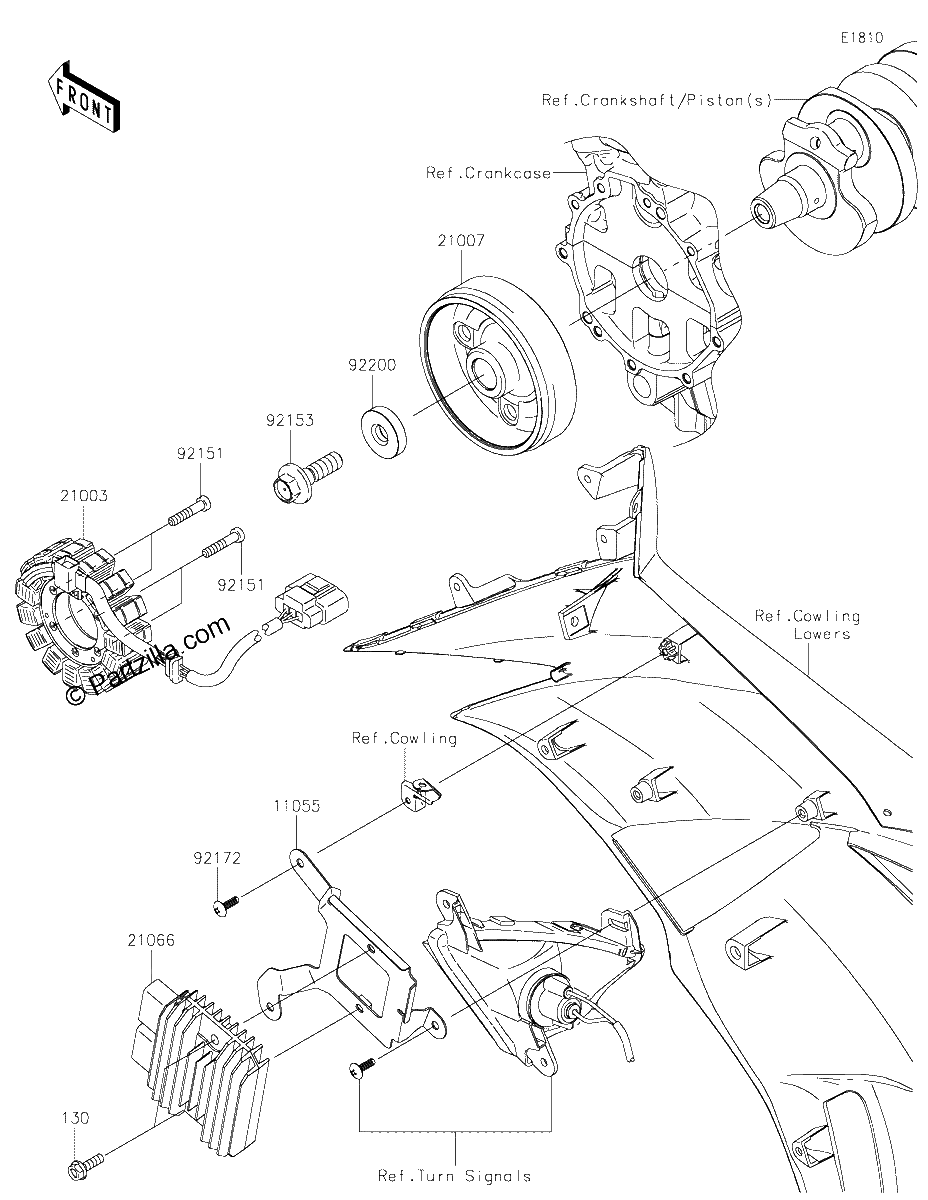 E1810

FRONT

Ref.Crankshaft/Piston(s)

Ref.Crankcase

21007

92200

92153

92151

21003

92151

© Partzilla.com

Ref.Cowling Lowers

Ref.Cowling

11055

92172

21066

130

Ref.Turn Signals