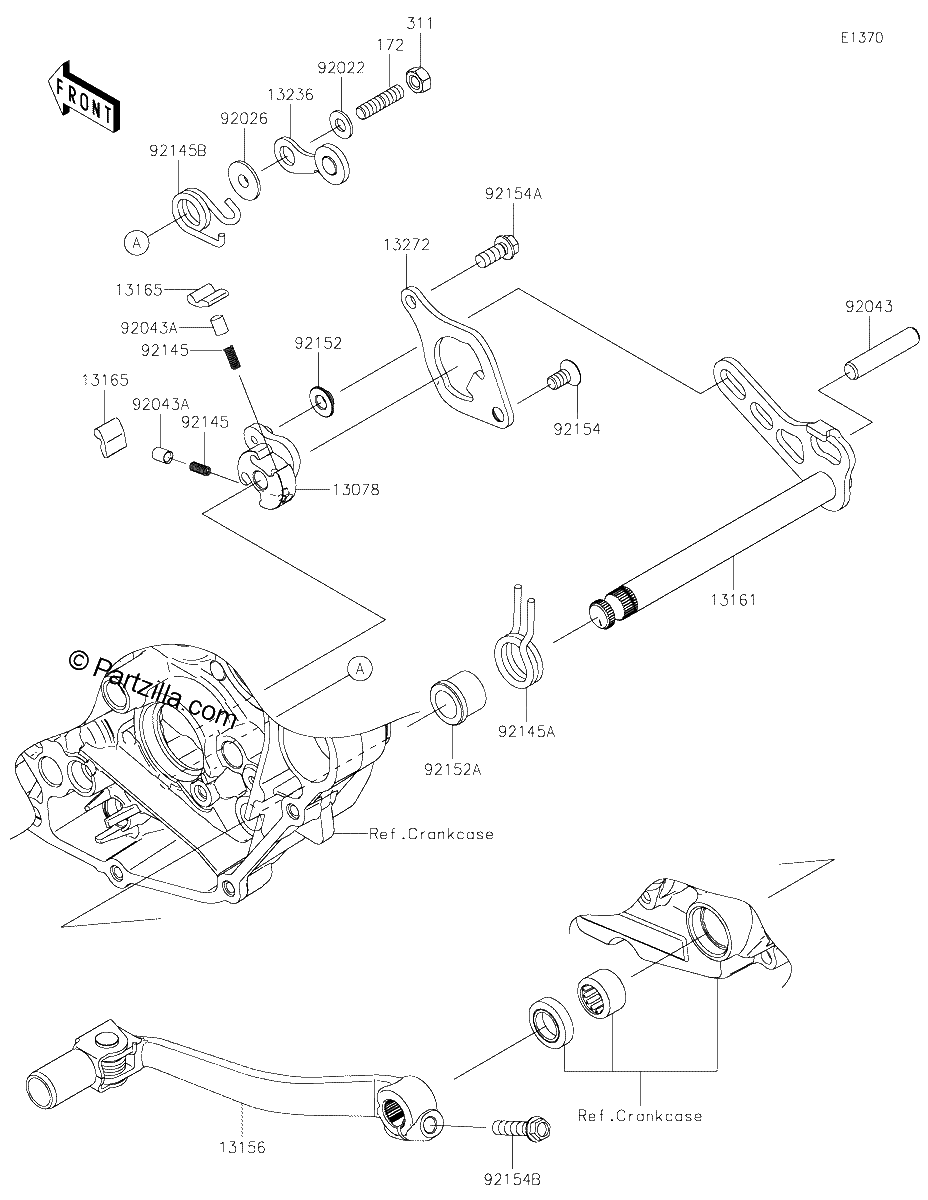 E1370

FRONT

311
172
92022
13236
92026
92145B
A

92154A
13272

13165
92043A
92145
92152
92043

13165
92043A
92145
92154
13078

13161

© Partzilla.com
A
92145A
92152A
Ref.Crankcase

Ref.Crankcase
13156
92154B