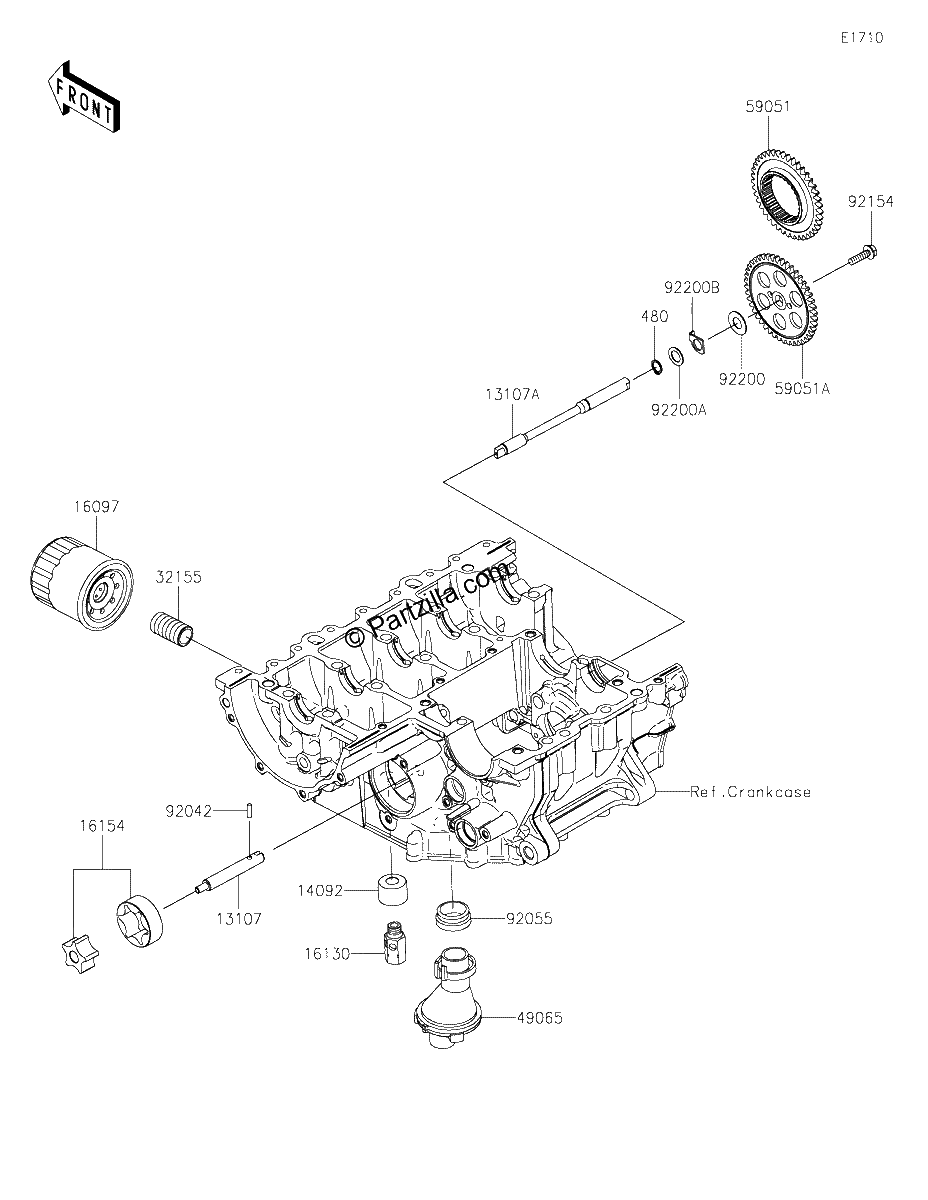 E1710

FRONT

59051

92154

92200B

480

92200

59051A

92200A

13107A

16097

32155

© Partzilla.com

Ref.Crankcase

92042

16154

13107

14092

92055

16130

49065