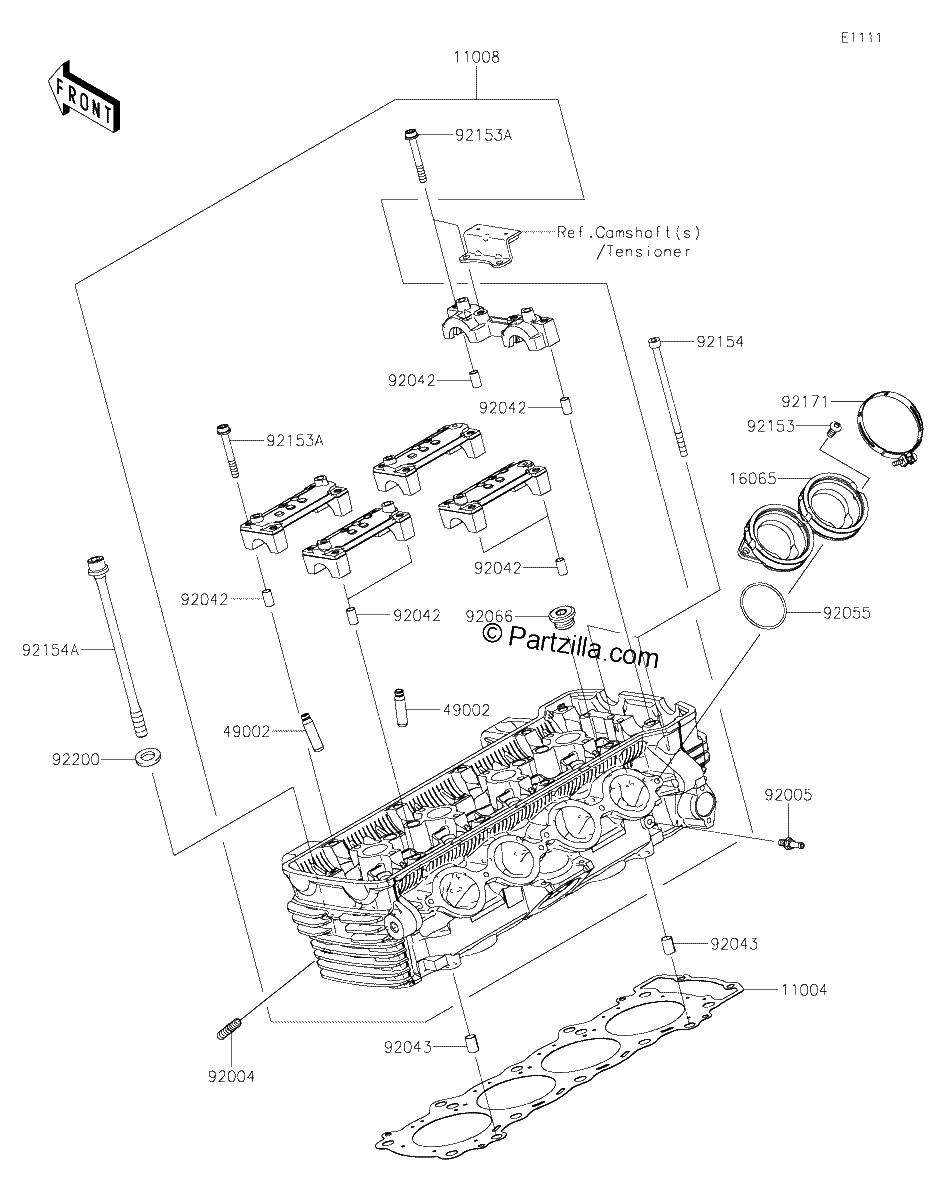 E1111

FRONT

11008

92153A

Ref.Camshaft(s) /Tensioner

92154

92042

92042

92171

92153

92153A

16065

92042

92042

92042

92066

92055

© Partzilla.com

92154A

49002

49002

92200

92005

92043

11004

92043

92004