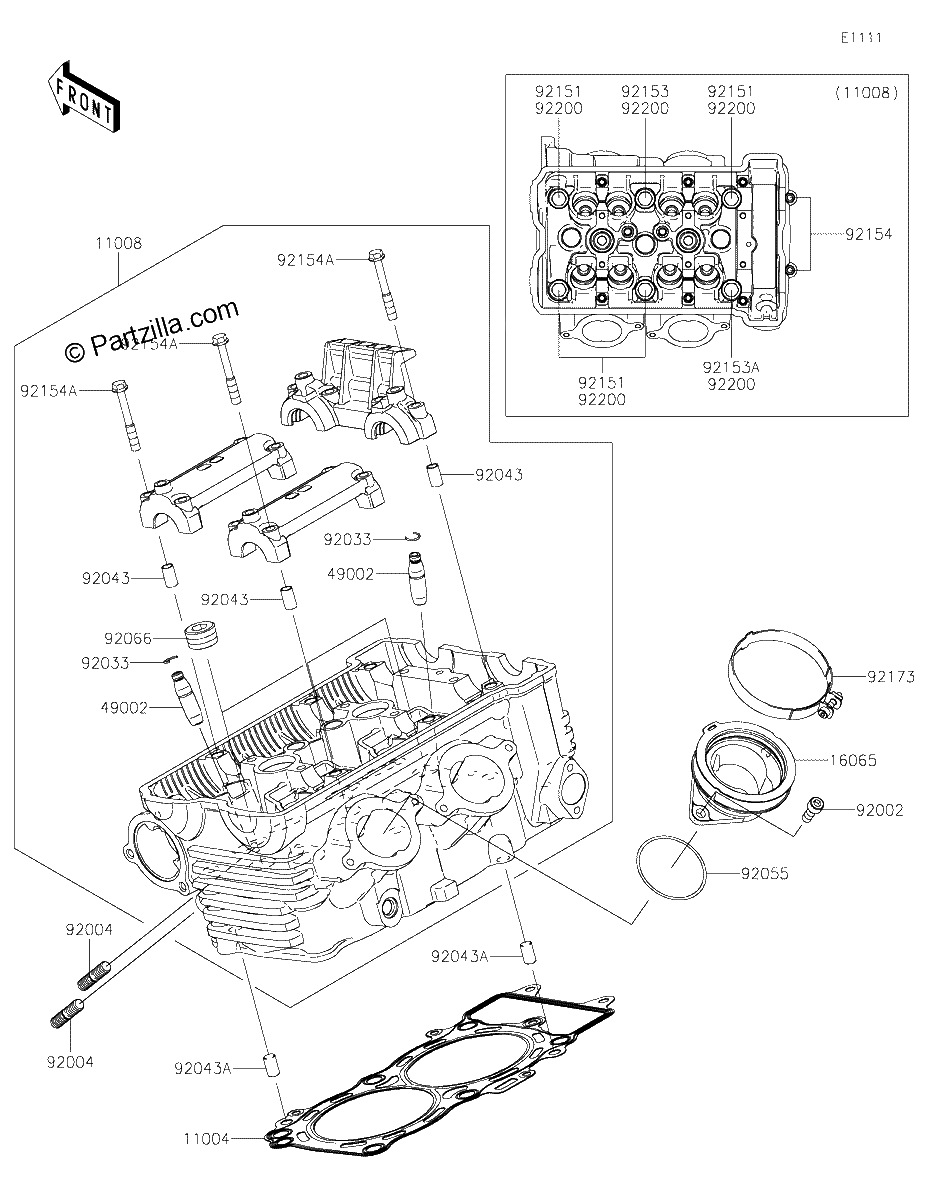 E1111

FRONT

92151
92200

92153
92200

92151
92200

(11008)

92154

92151
92200

92153A
92200

11008

92154A

© Partzilla.com

92154A

92154A

92043

92033

49002

92043

92043

92066

92033

49002

92173

16065

92002

92055

92004

92004

92043A

92043A

11004