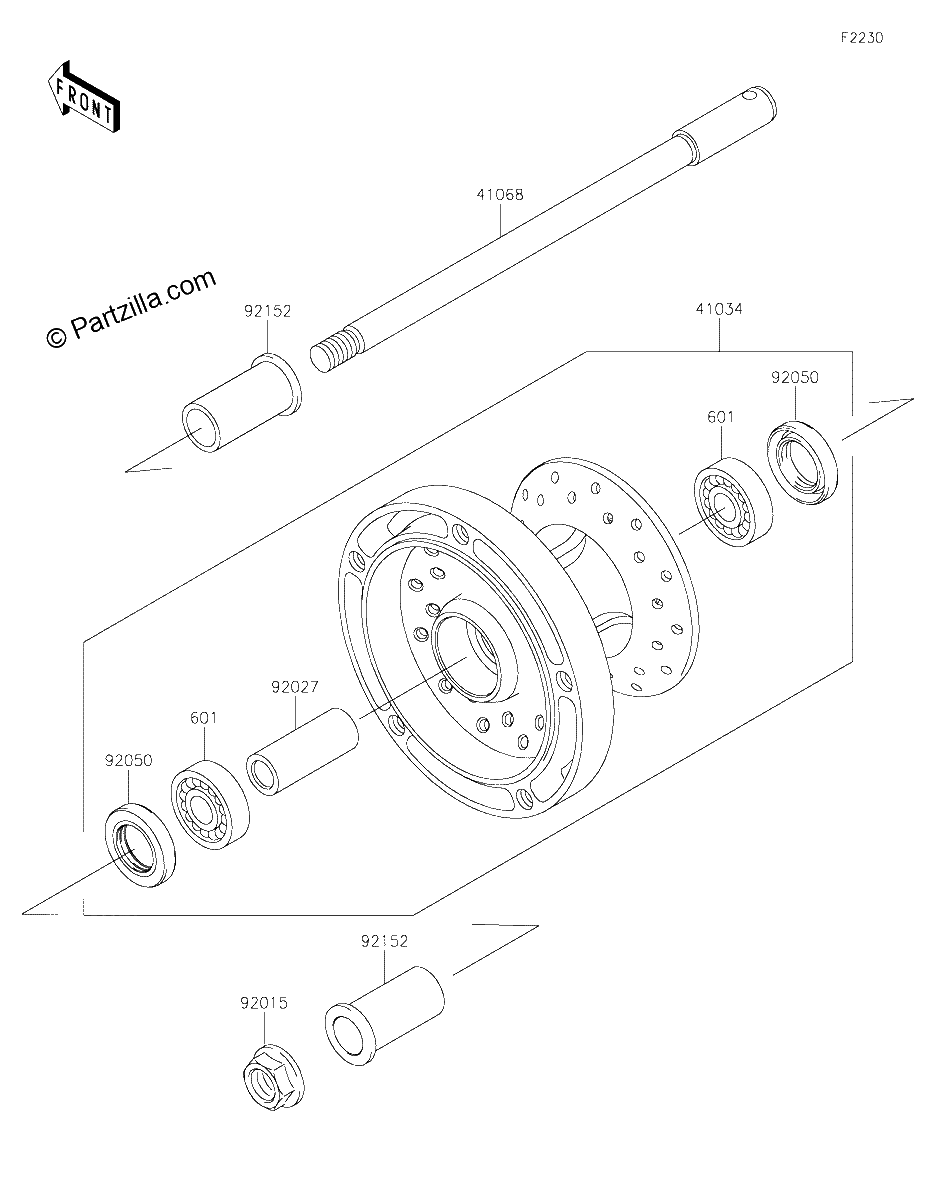 F2230

FRONT

41068

© Partzilla.com

92152

41034

92050

601

92027

601

92050

92152

92015