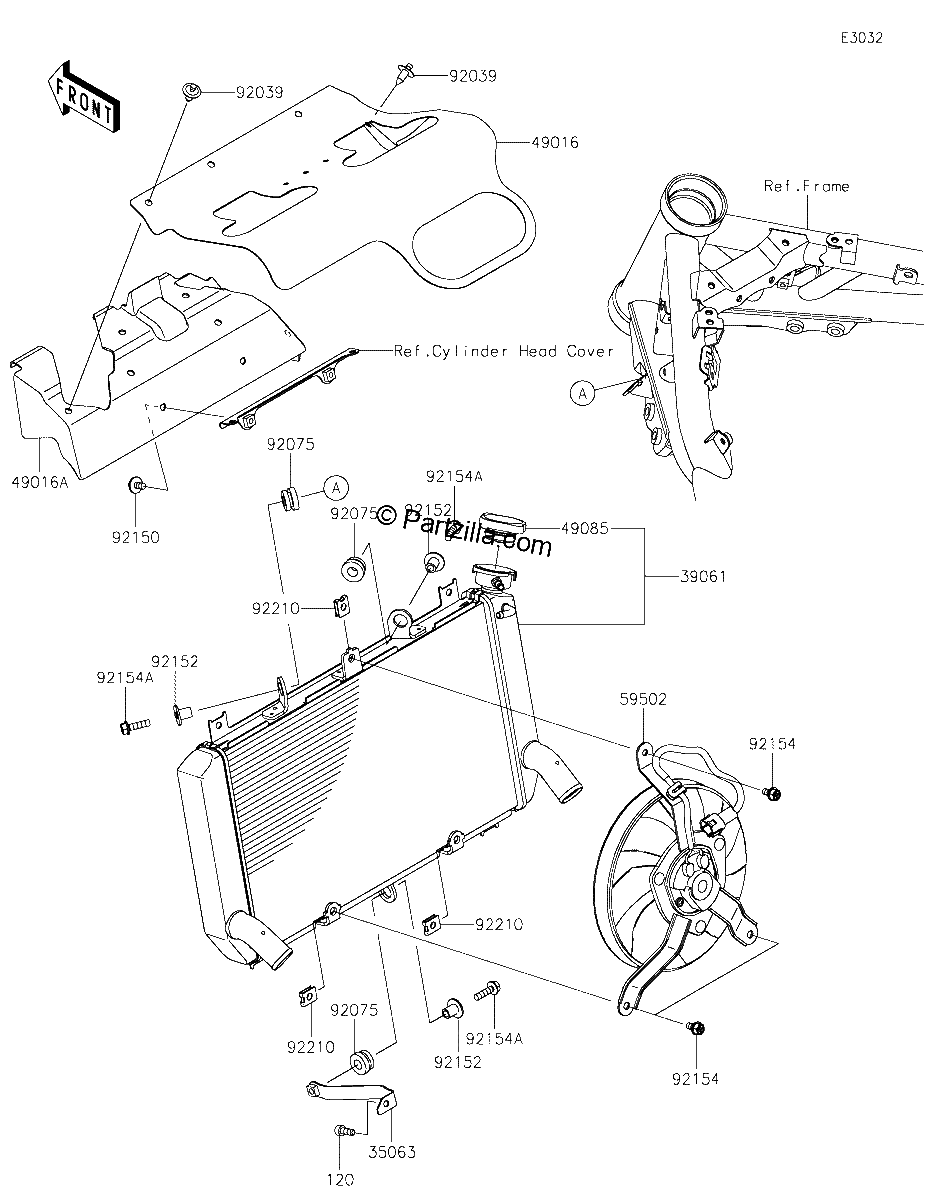 E3032

FRONT

92039

92039

49016

Ref.Frame

Ref.Cylinder Head Cover

A

49016A

92150

92075

A

92154A

92075

92152

© Partzilla.com

49085

39061

92210

92152

92154A

59502

92154

92210

92210

92075

92152

92154A

92154

35063

120