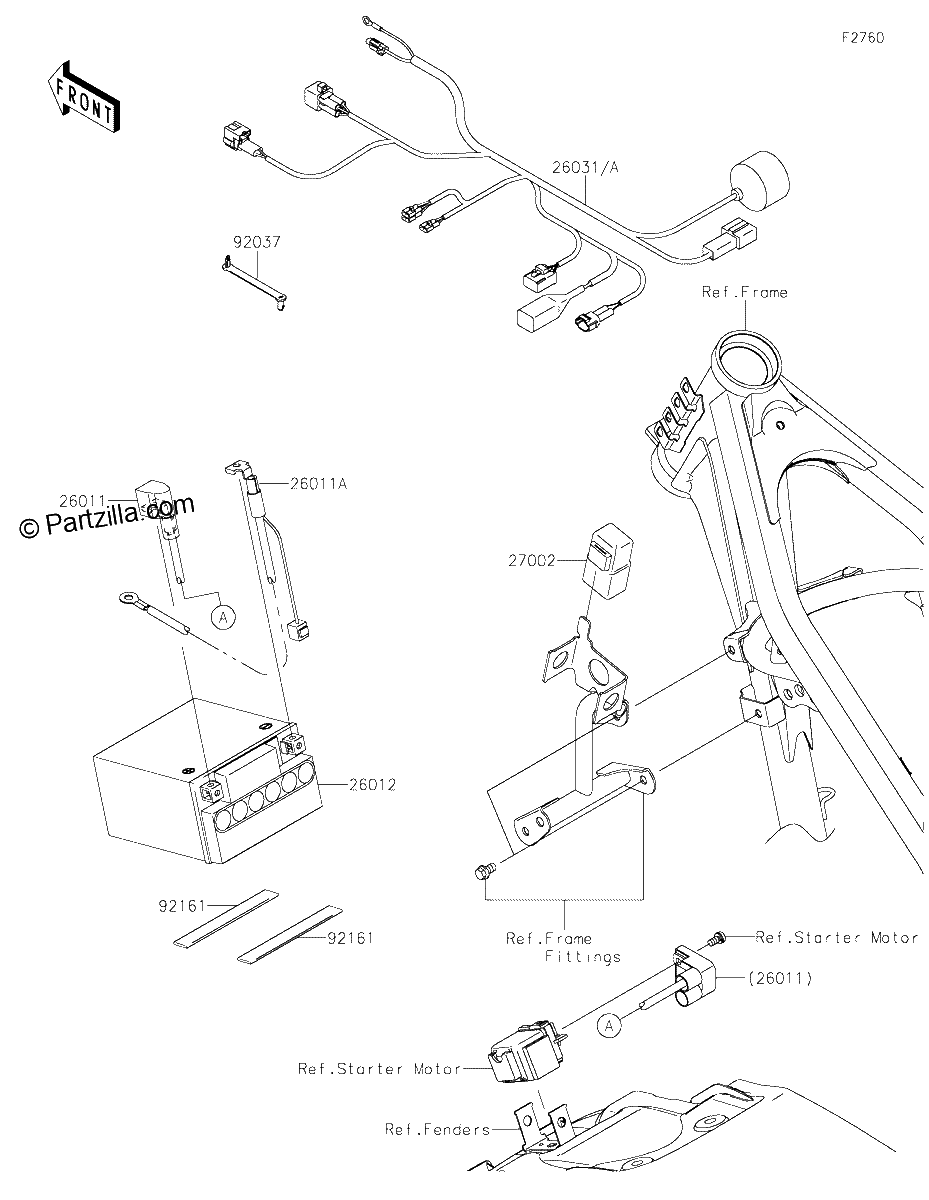 F2760

FRONT

26031/A

92037

Ref.Frame

26011

26011A

© Partzilla.com

A

27002

26012

92161

92161

Ref.Frame Fittings

Ref.Starter Motor

(26011)

A

Ref.Starter Motor

Ref.Fenders