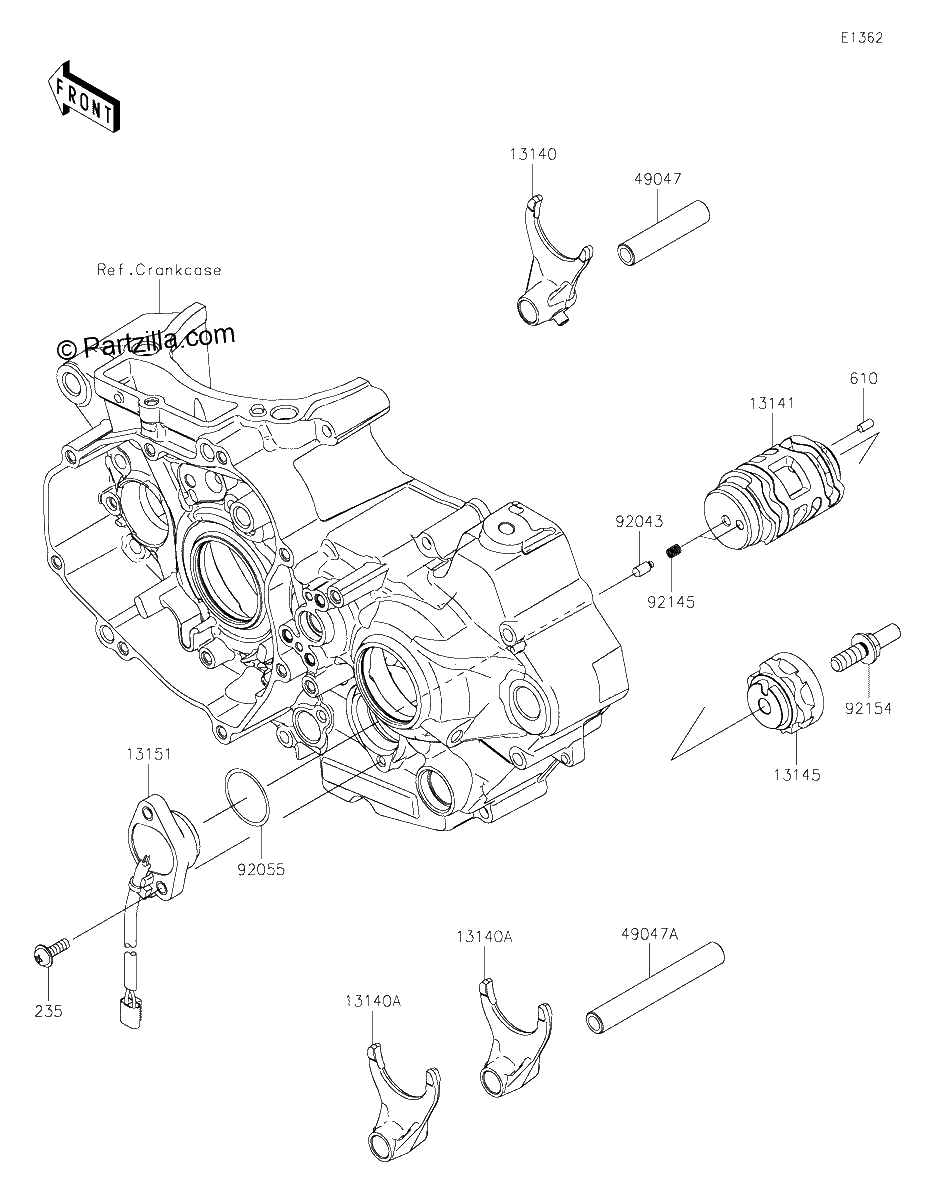 E1362

FRONT

13140

49047

Ref.Crankcase

© Partzilla.com

610

13141

92043

92145

92154

13145

13151

92055

235

13140A

49047A

13140A