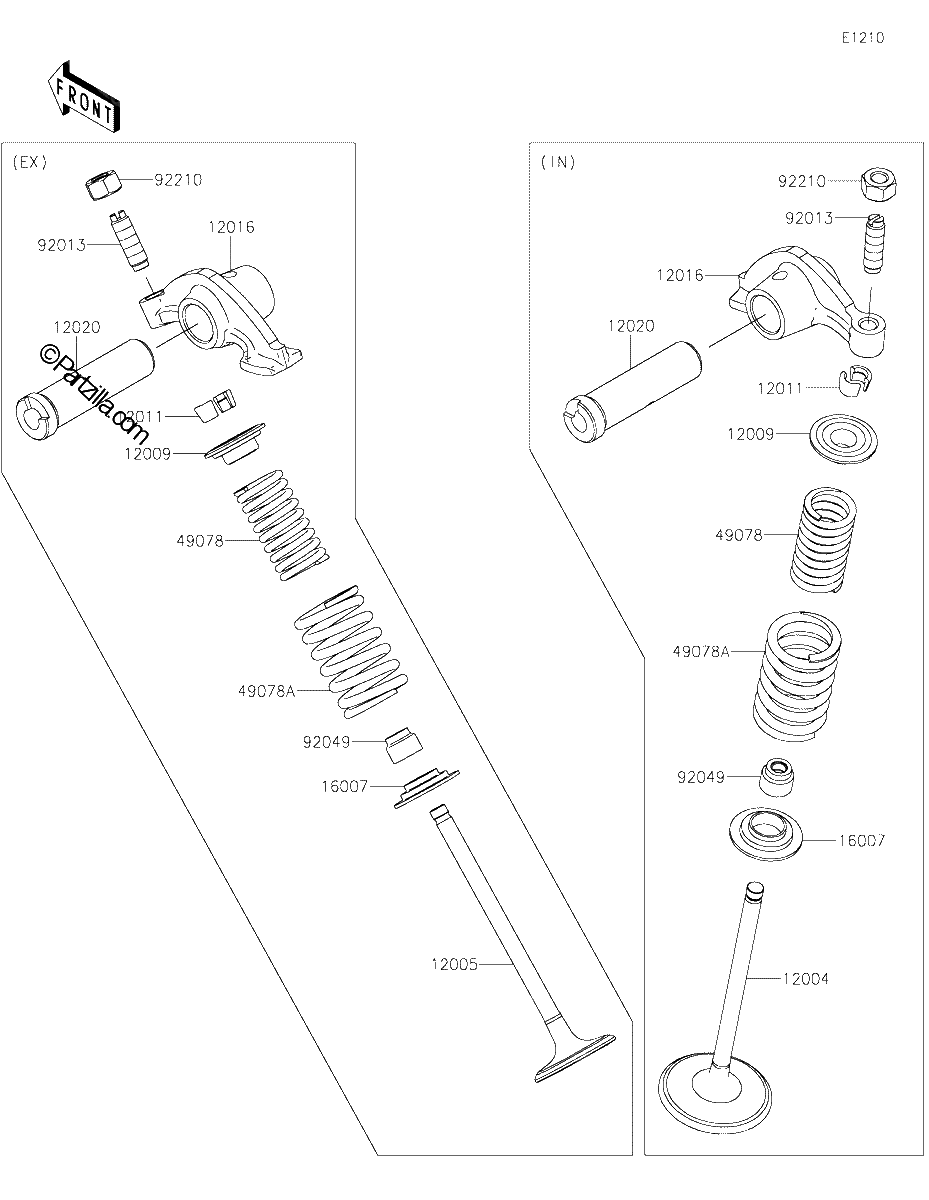 E1210

FRONT

(EX)

92210

92013

12016

12020

©Partzilla.com

12011

12009

49078

49078A

92049

16007

12005

(IN)

92210

92013

12016

12020

12011

12009

49078

49078A

92049

16007

12004