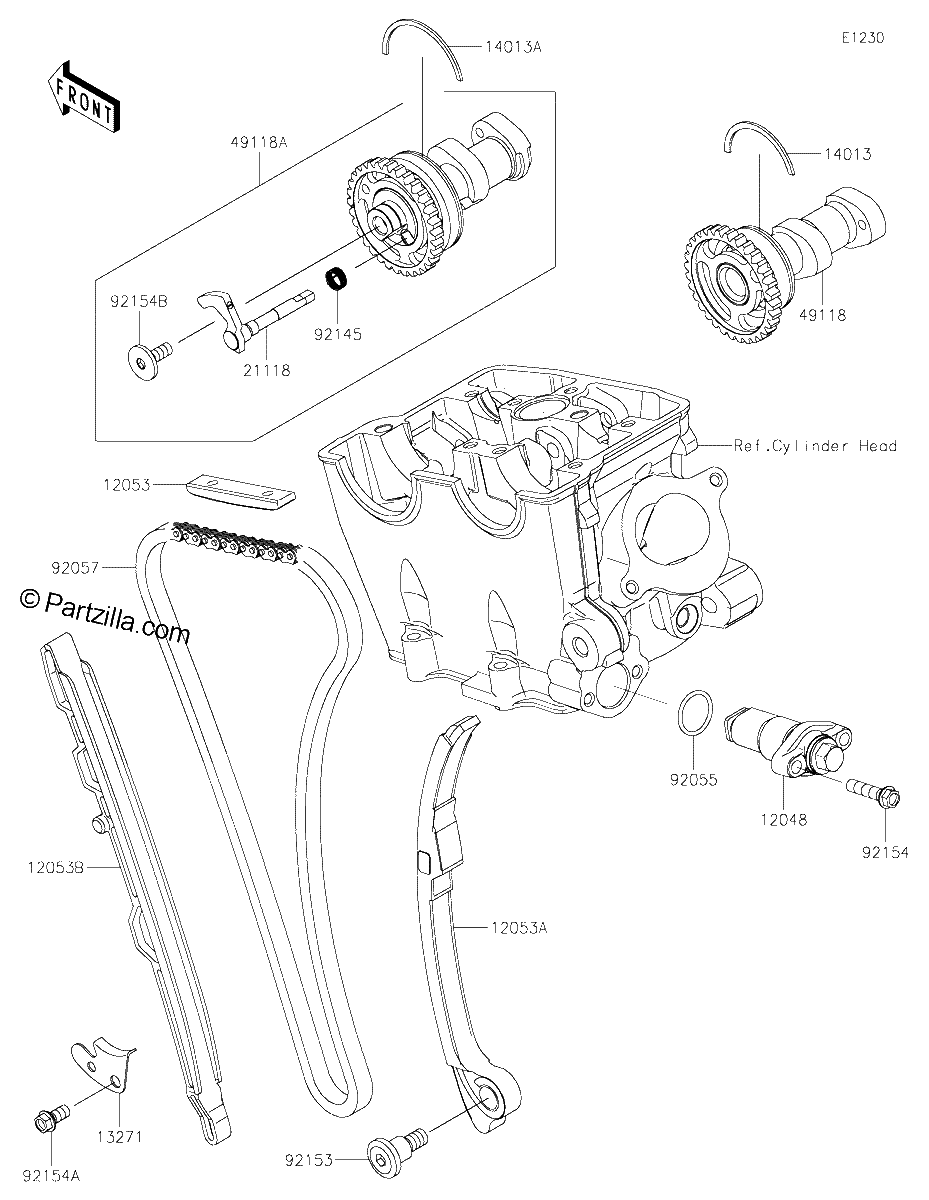 E1230

FRONT

14013A

49118A

14013

92154B

92145

21118

49118

Ref.Cylinder Head

12053

92057

© Partzilla.com

92055

12048

92154

12053B

12053A

13271

92154A

92153