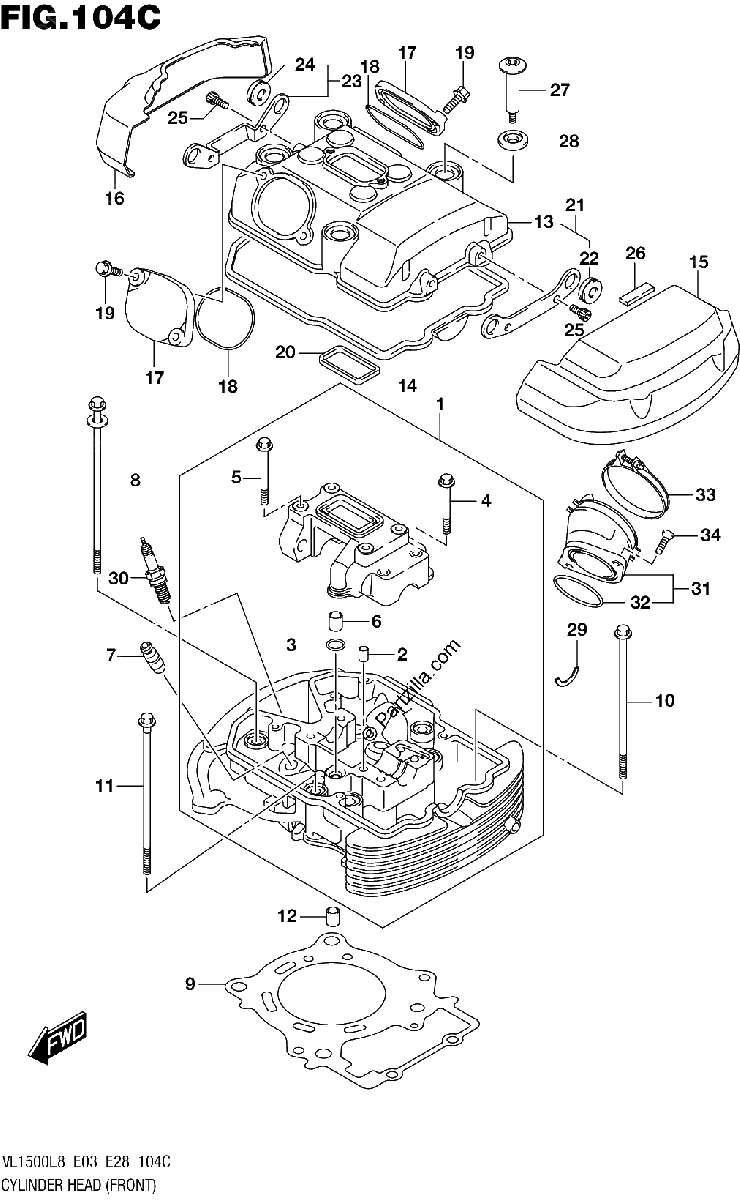 FIG.104C

24
23
18
17
19
27
25
28
16
13
21
22
26
15
19
25
17
18
20
14
1
8
5
4
33
34
30
31
32
6
3
2
29
7
Partzilla.com
10
11
12
9
FWD

VL1500L8 E03 E28 104C
CYLINDER HEAD (FRONT)