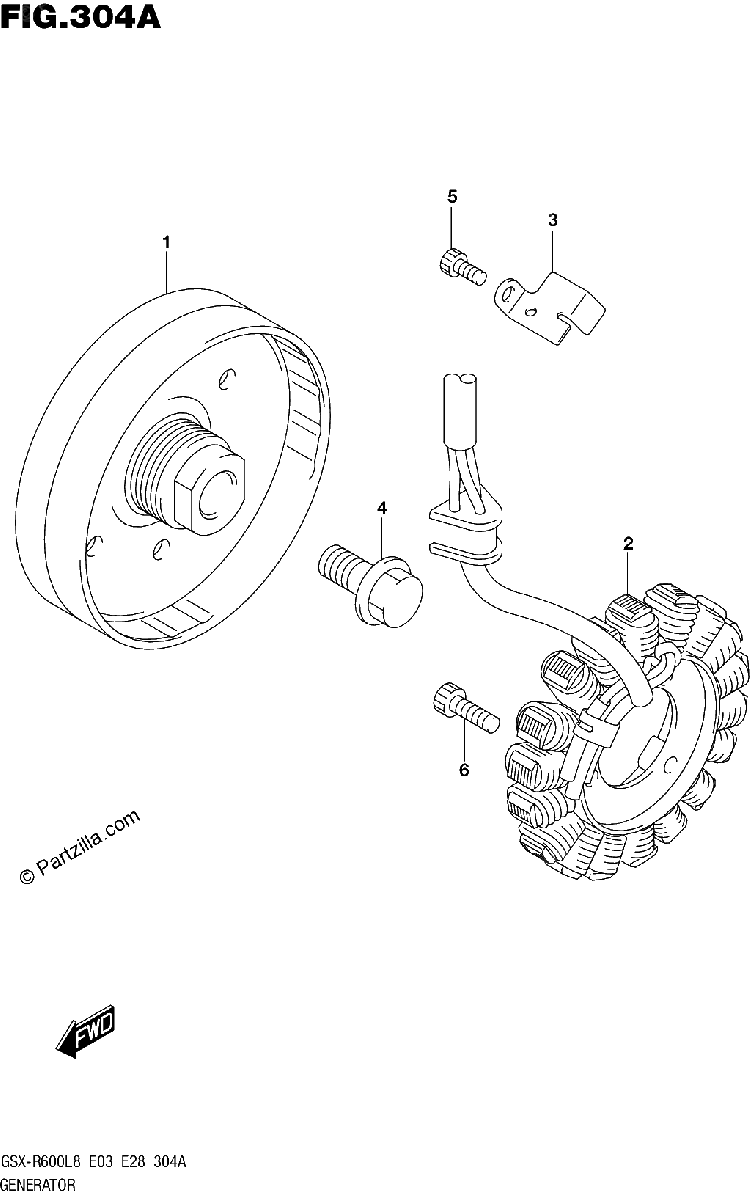 FIG.304A

5
3
1
4
2
6

© Partzilla.com

FWD

GSX-R600L8 E03 E28 304A
GENERATOR