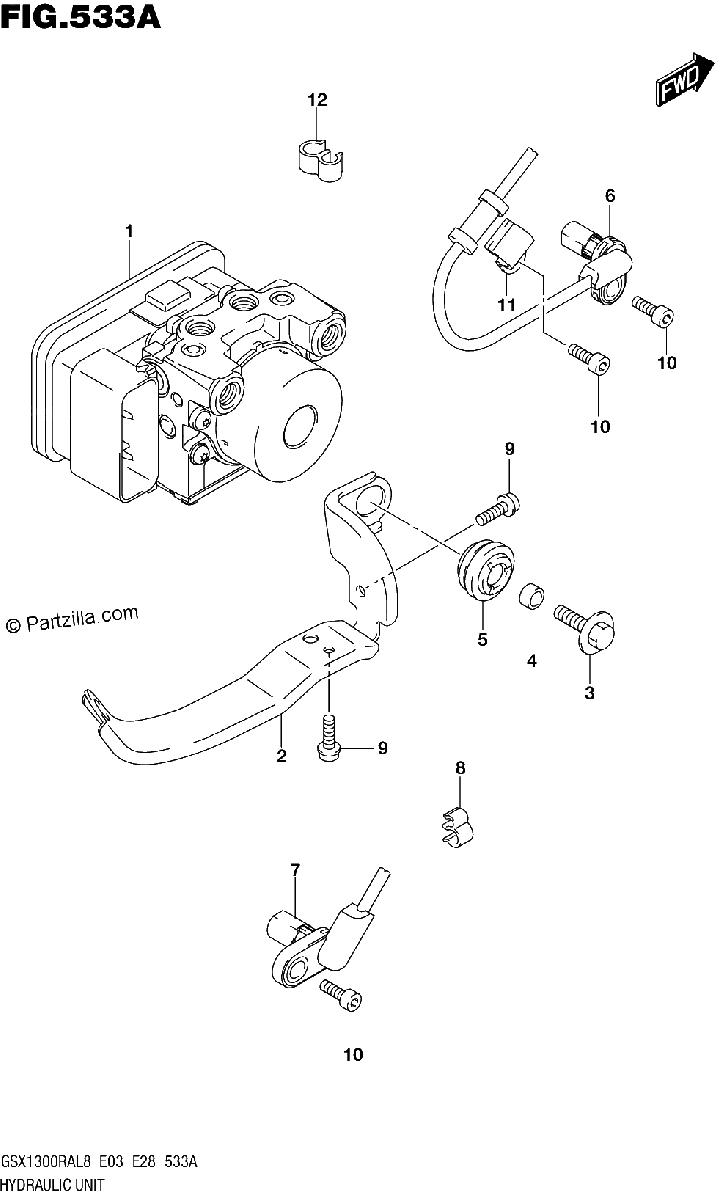 FIG.533A

FWD

12

1

6

11

10

10

9

© Partzilla.com

5

4

3

2

9

8

7

10

GSX1300RAL8 E03 E28 533A
HYDRAULIC UNIT