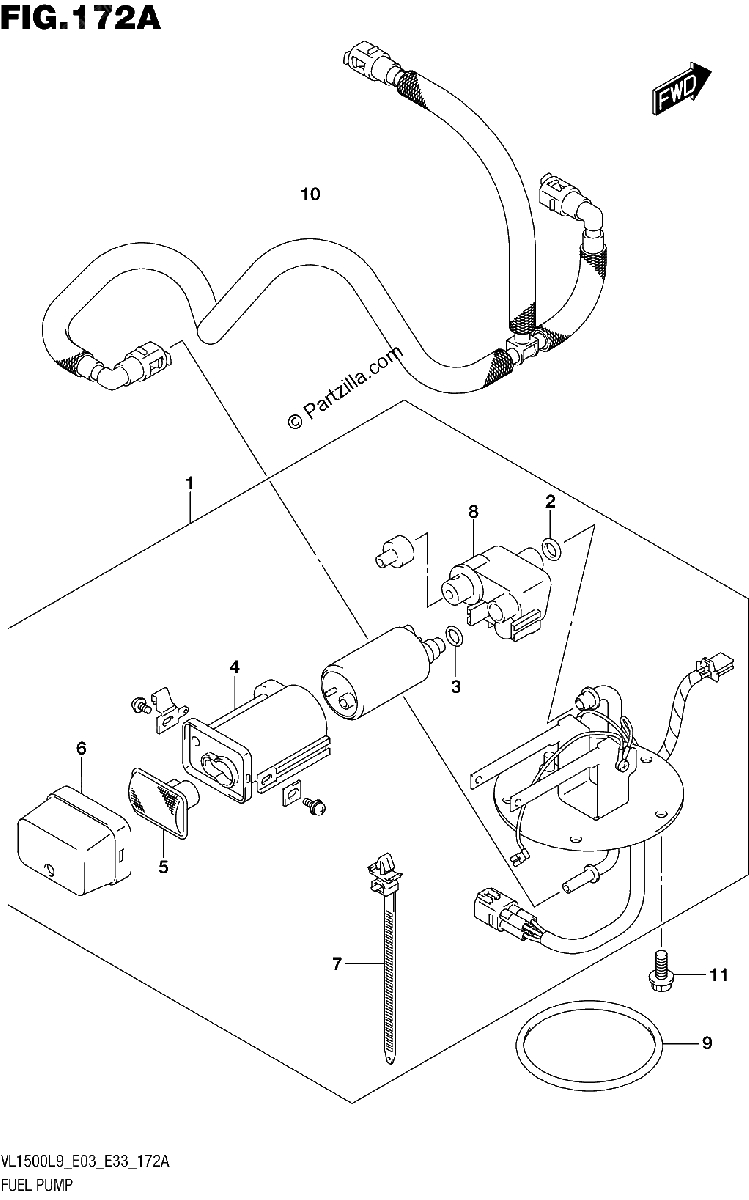 FIG.172A

FWD

10

© Partzilla.com

1

8

2

3

4

6

5

7

11

9

VL1500L9_E03_E33_172A
FUEL PUMP