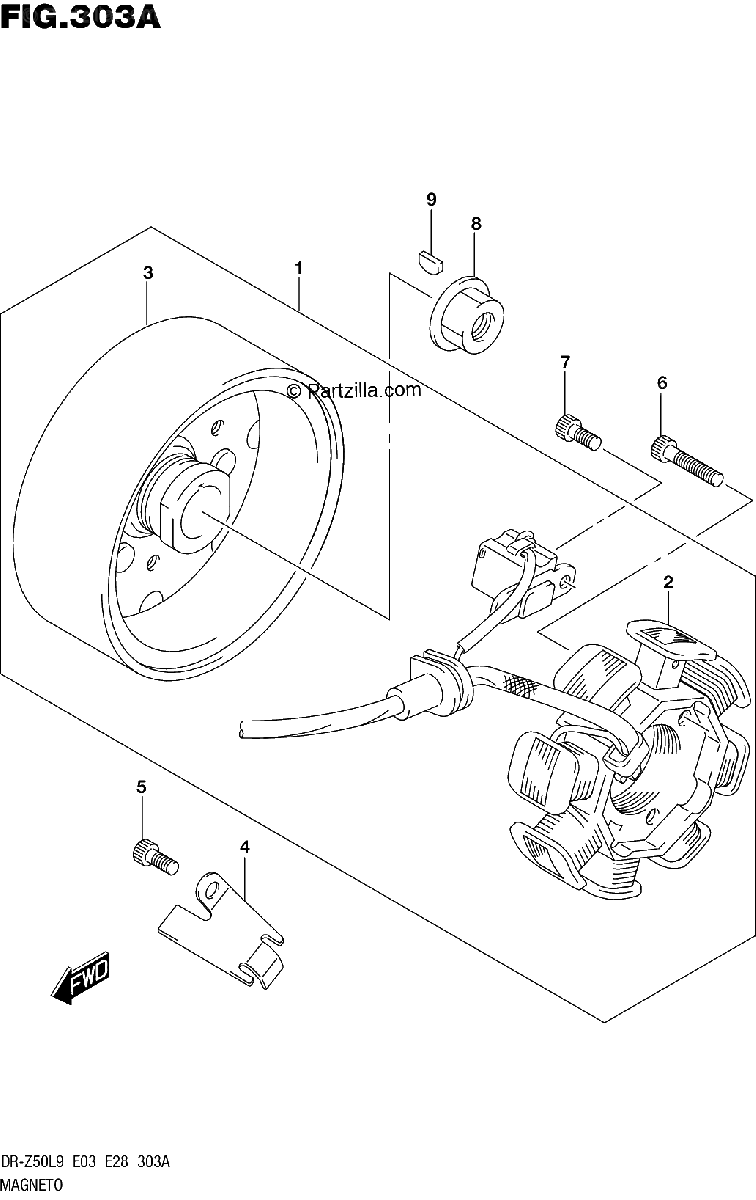 FIG.303A

9
8
3
1
© Partzilla.com
7
6
2
5
4
FWD

DR-Z50L9 E03 E28 303A
MAGNETO