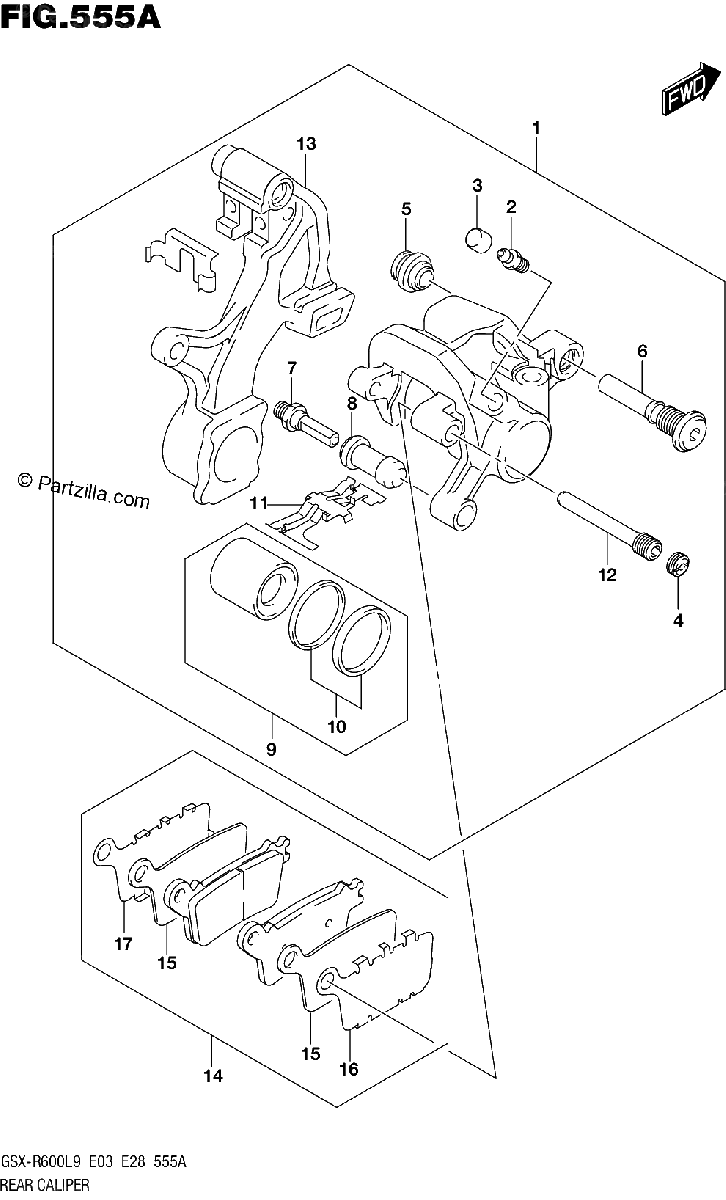 FIG.555A

FWD

1
13
3
2
5
6
7
8
© Partzilla.com
11
12
4
10
9
17
15
15
16
14

GSX-R600L9 E03 E28 555A
REAR CALIPER