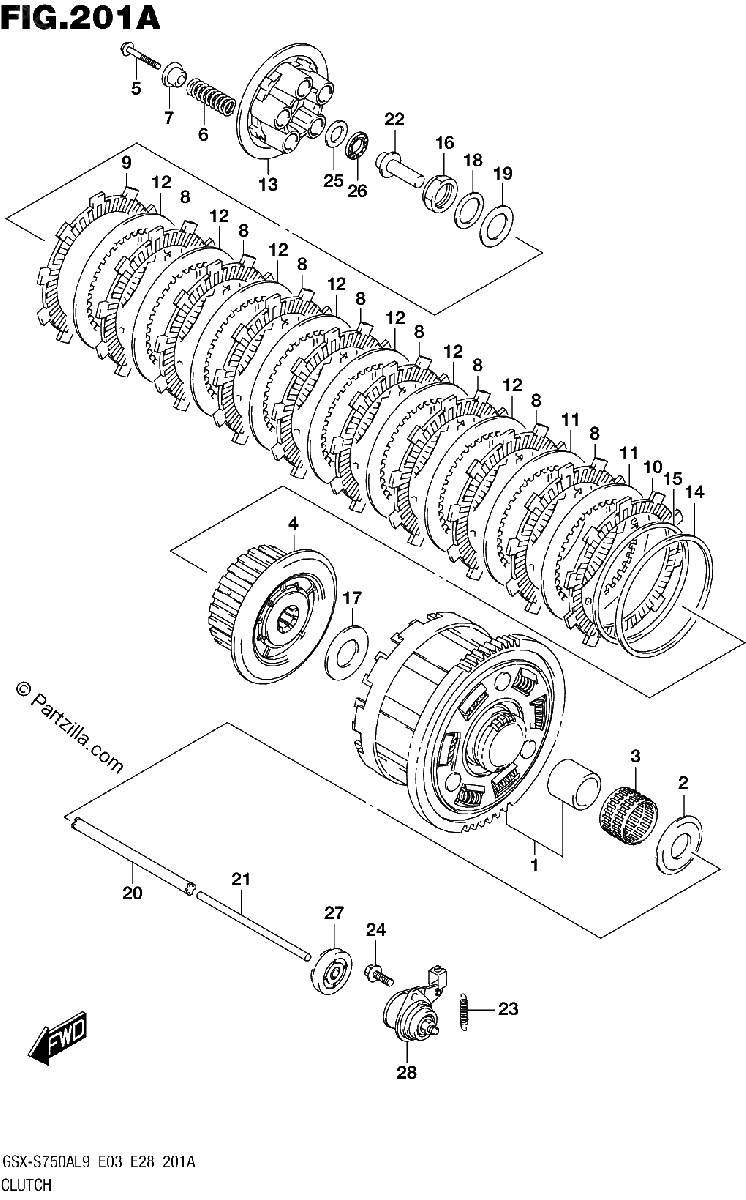 FIG.201A

5
7
6
13
25
26
22
16
18
19
9
12
8
12
8
12
8
12
8
12
8
12
8
12
8
11
8
11
10
15
14
4
17
© Partzilla.com
3
2
1
20
21
27
24
23
28
FWD

GSX-S750AL9 E03 E28 201A
CLUTCH