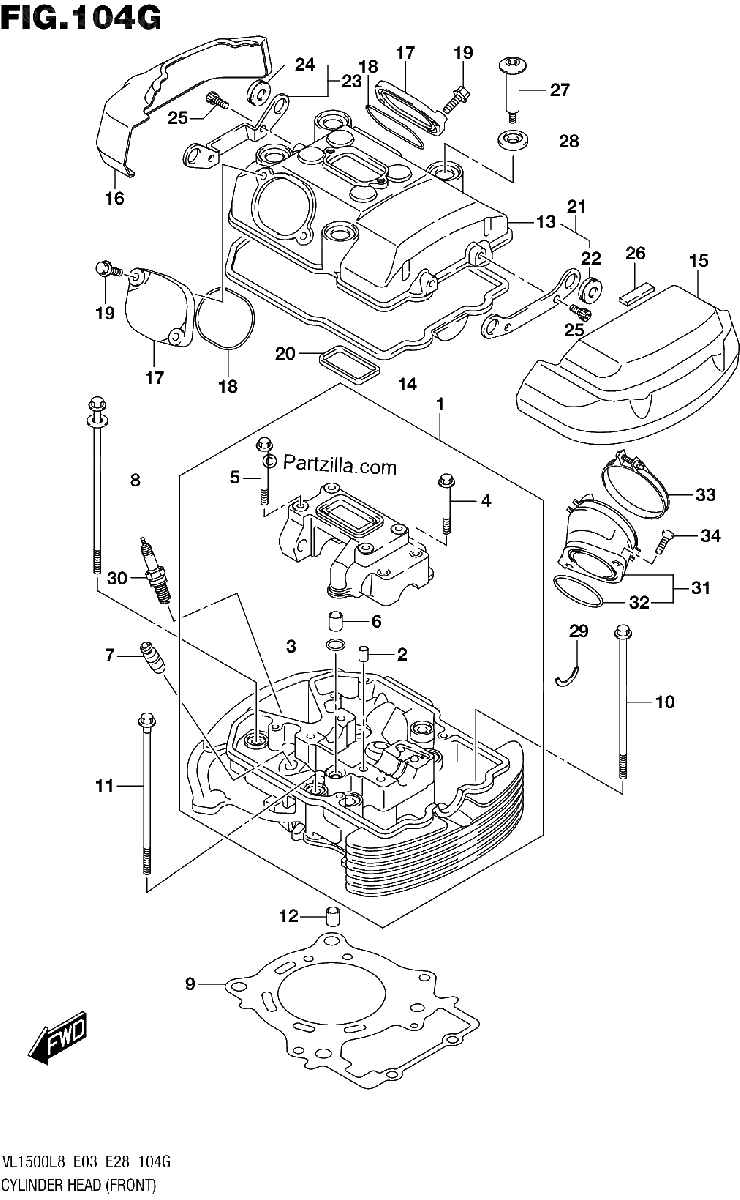 FIG.104G

24
23
18
17
19
27
25
28
16
13
21
22
26
15
19
25
17
18
20
14
1
8
© Partzilla.com
5
4
33
34
30
31
32
6
3
2
29
7
10
11
12
9
FWD

VL1500L8 E03 E28 104G
CYLINDER HEAD (FRONT)