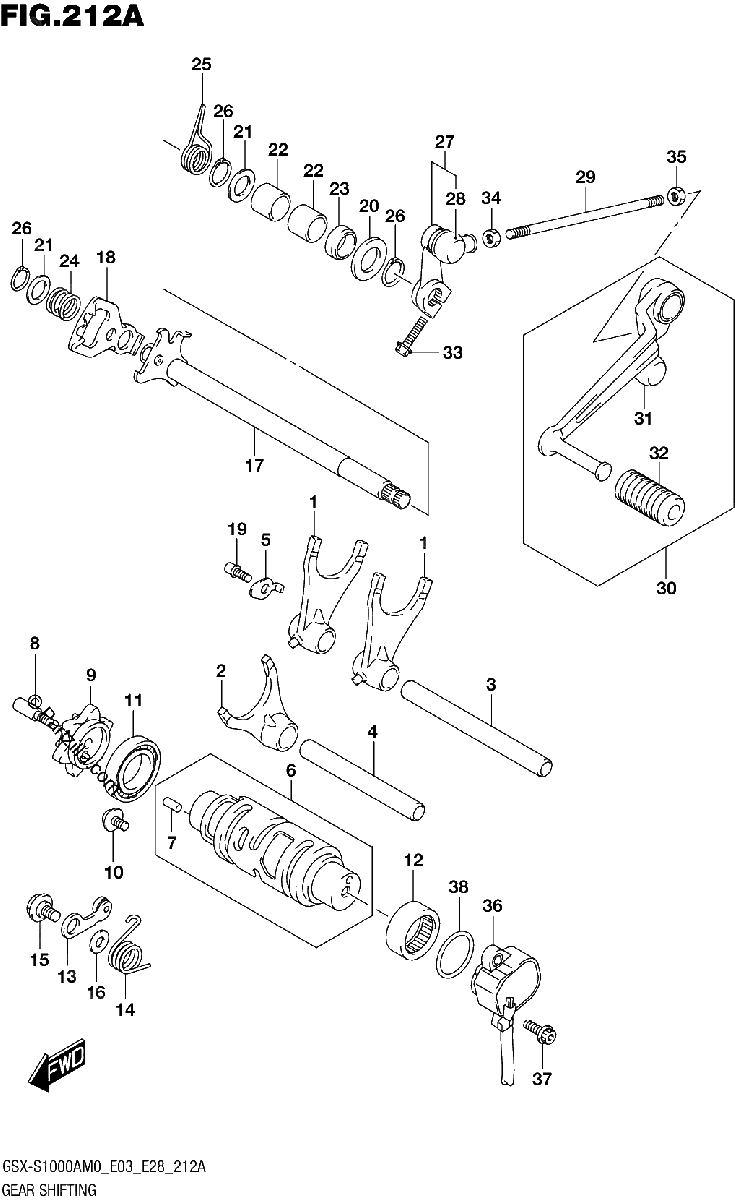 FIG.212A

25
26
21
22
22
23
20
26
27
28
34
29
35
26
21
24
18
33
31
32
30
17
19
5
1
1
8
9
11
2
3
4
6
7
10
12
38
36
15
13
16
14
37
FWD

GSX-S1000AM0_E03_E28_212A
GEAR SHIFTING