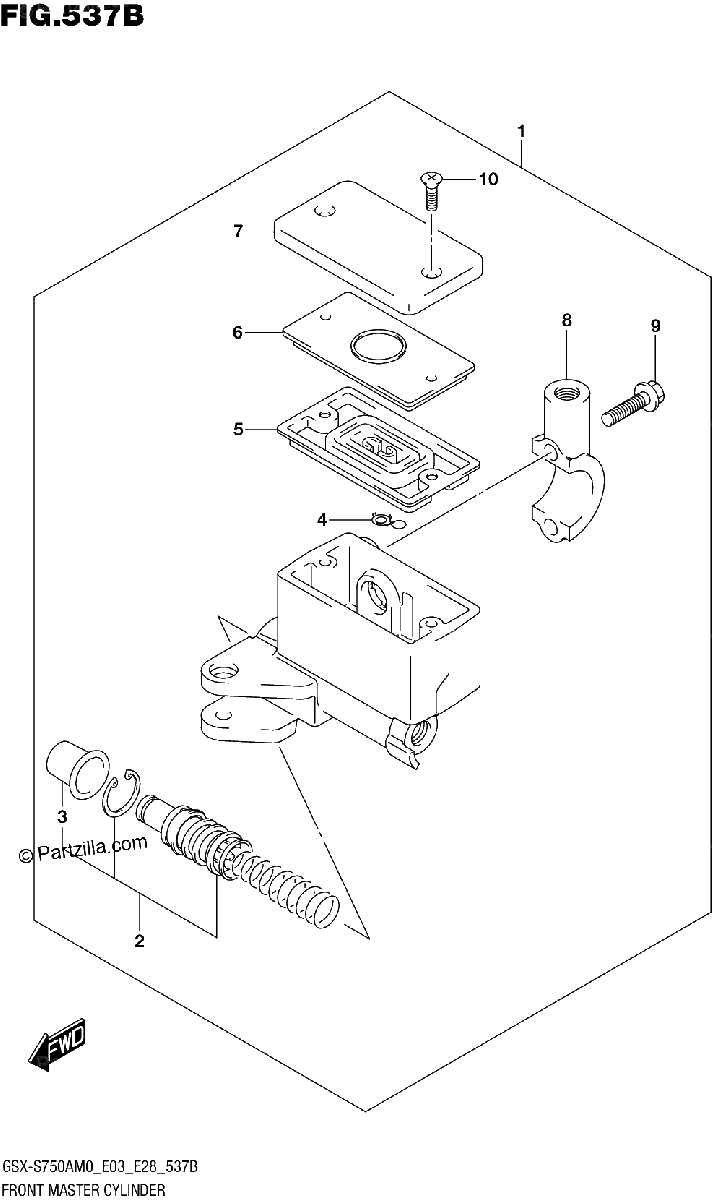 FIG.537B

1

10

7

6

8

9

5

4

3

© Partzilla.com

2

FWD

GSX-S750AM0_E03_E28_537B
FRONT MASTER CYLINDER