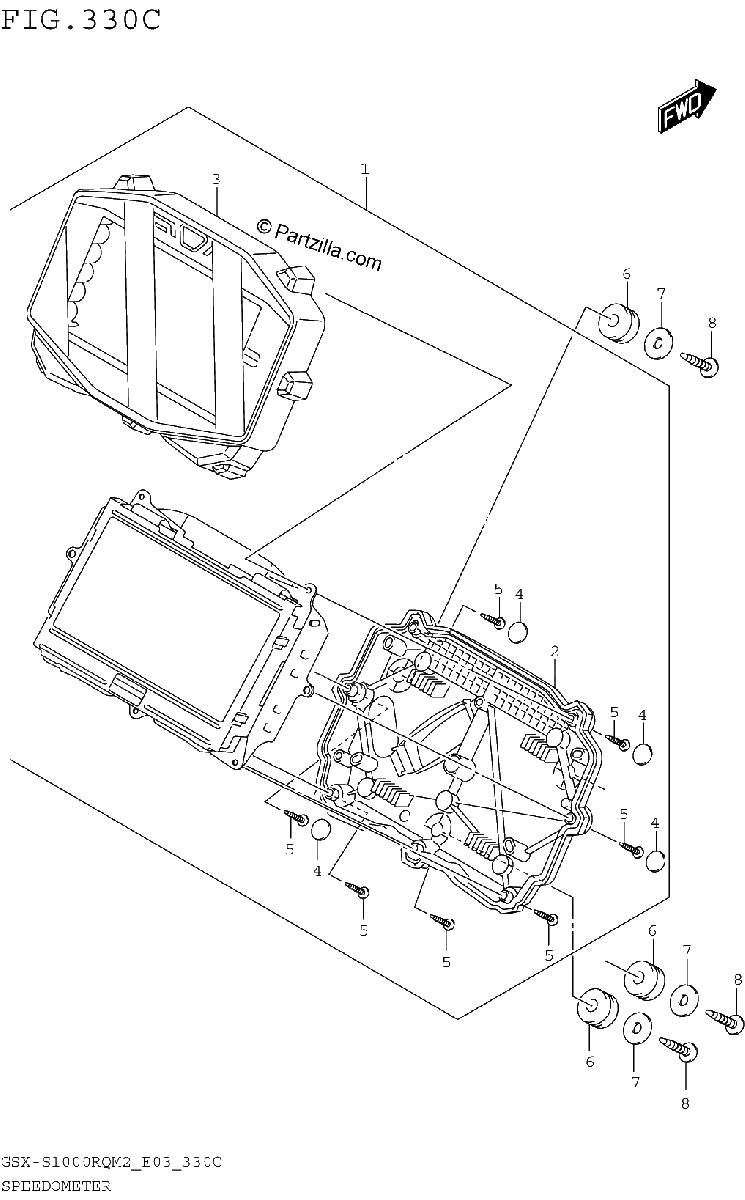 FIG.330C

FWD

1

3

© Partzilla.com

6

7

8

5

4

2

5

4

5

4

5

4

5

5

5

6

7

8

6

7

8

GSX-S1000RQM2_E03_330C
SPEEDOMETER