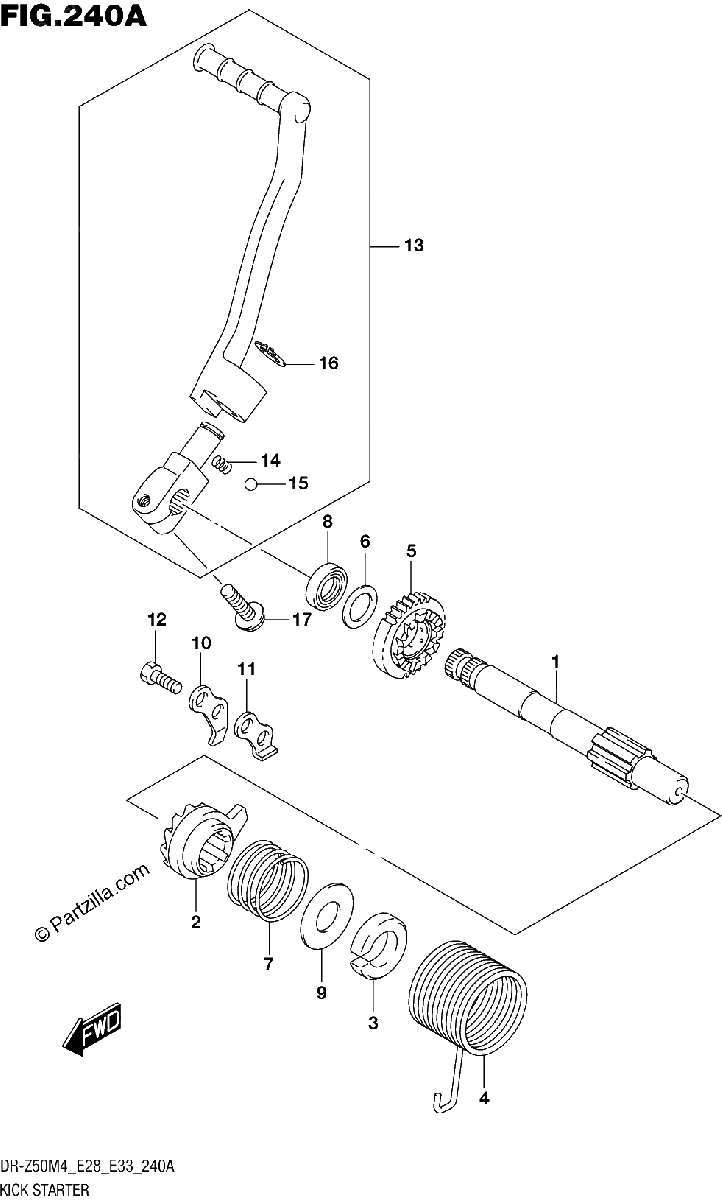 FIG.240A

13

16

14

15

8

6

5

17

12

10

11

1

© Partzilla.com

2

7

9

3

4

FWD

DR-Z50M4_E28_E33_240A
KICK STARTER