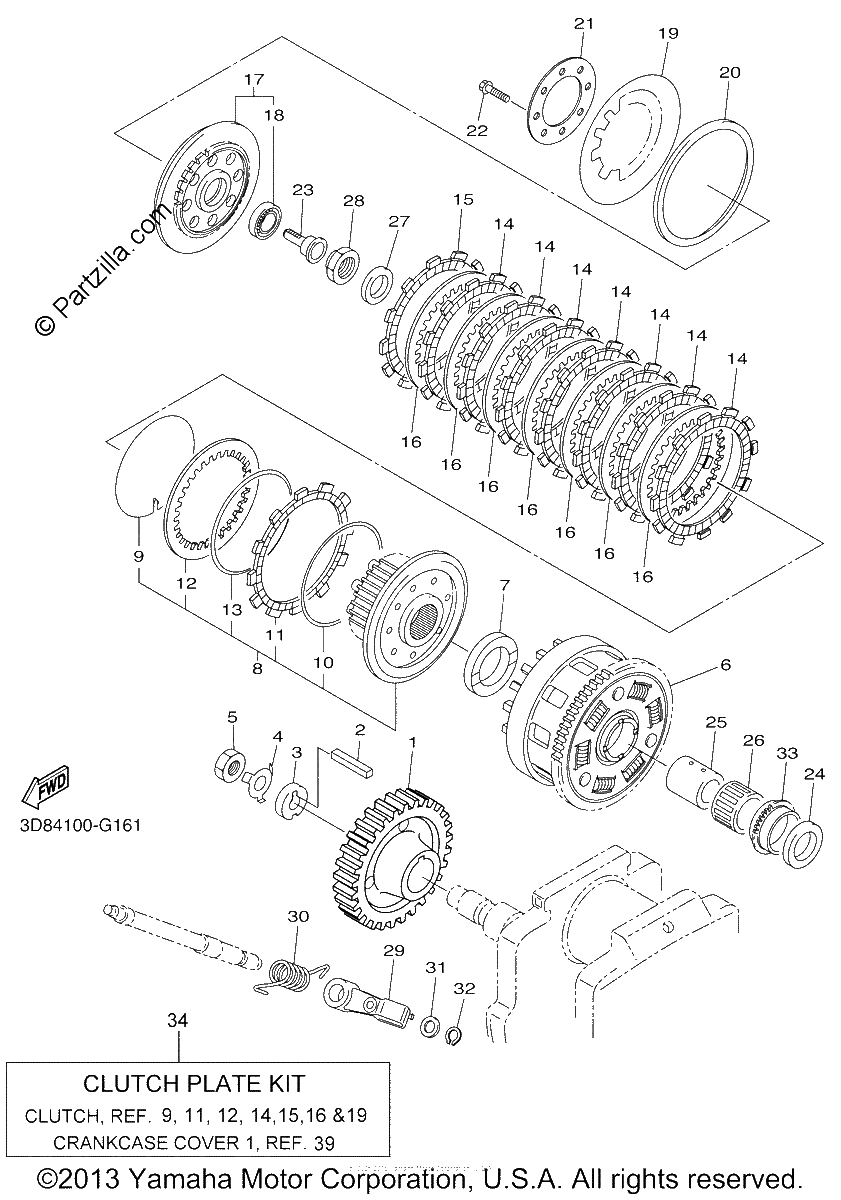 © Partzilla.com

21
19
20
17
18
22
23
28
27
15
14
14
14
14
14
14
14
16
16
16
16
16
16
16
9
12
13
11
8
10
7
6
5
4
3
2
1
25
26
33
24
FWD
3D84100-G161
30
29
31
32
34

CLUTCH PLATE KIT
CLUTCH, REF. 9, 11, 12, 14,15,16 &19
CRANKCASE COVER 1, REF. 39

©2013 Yamaha Motor Corporation, U.S.A. All rights reserved.