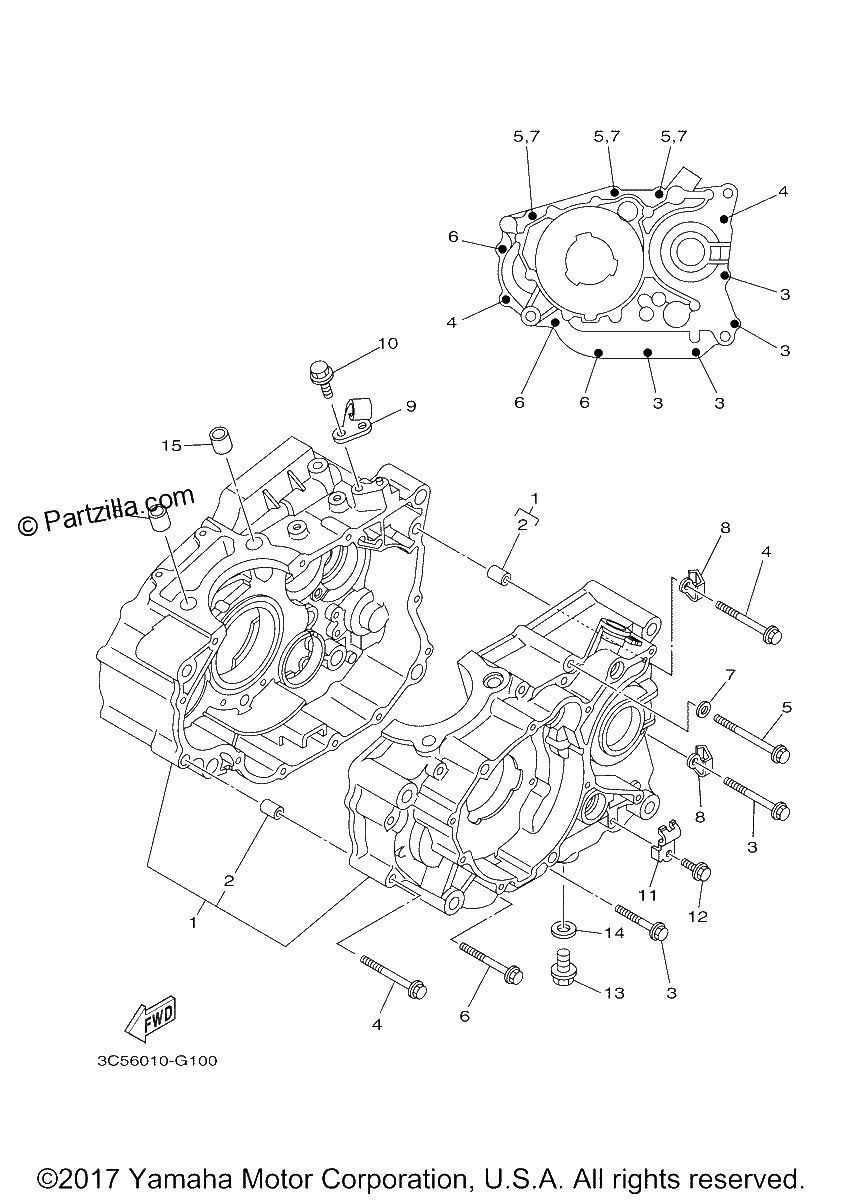 5,7
5,7
5,7
4
6
3
4
3
6
6
3
3
10
9
15
© Partzilla.com
1
2
8
4
7
5
8
3
11
12
2
1
14
3
13
4
6
FWD
3C56010-G100

©2017 Yamaha Motor Corporation, U.S.A. All rights reserved.