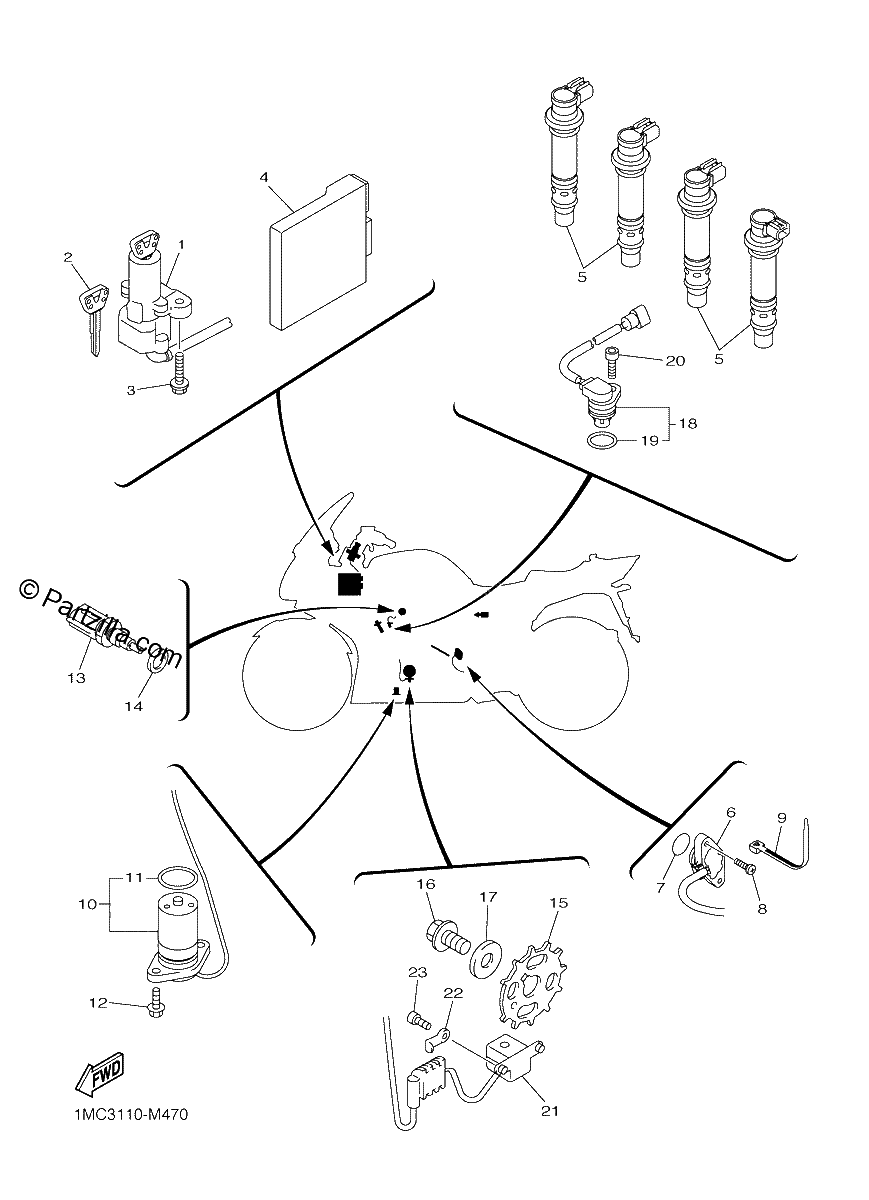 4
2
1
3
5
5
20
18
19
© Partzilla.com
13
14
11
10
12
16
17
15
23
22
21
6
9
7
8
FWD
1MC3110-M470