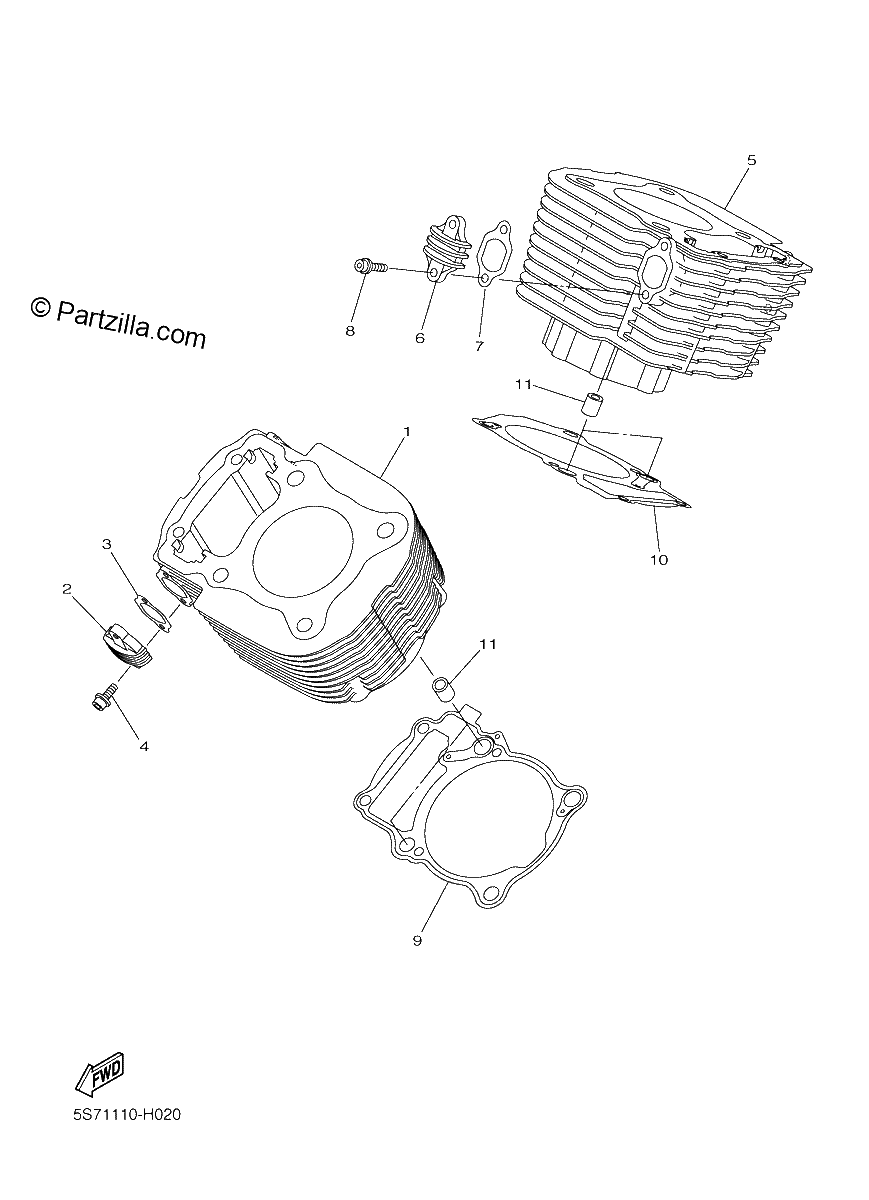 5

© Partzilla.com

8
6
7

11

1

10

3

2

11

4

9

FWD

5S71110-H020